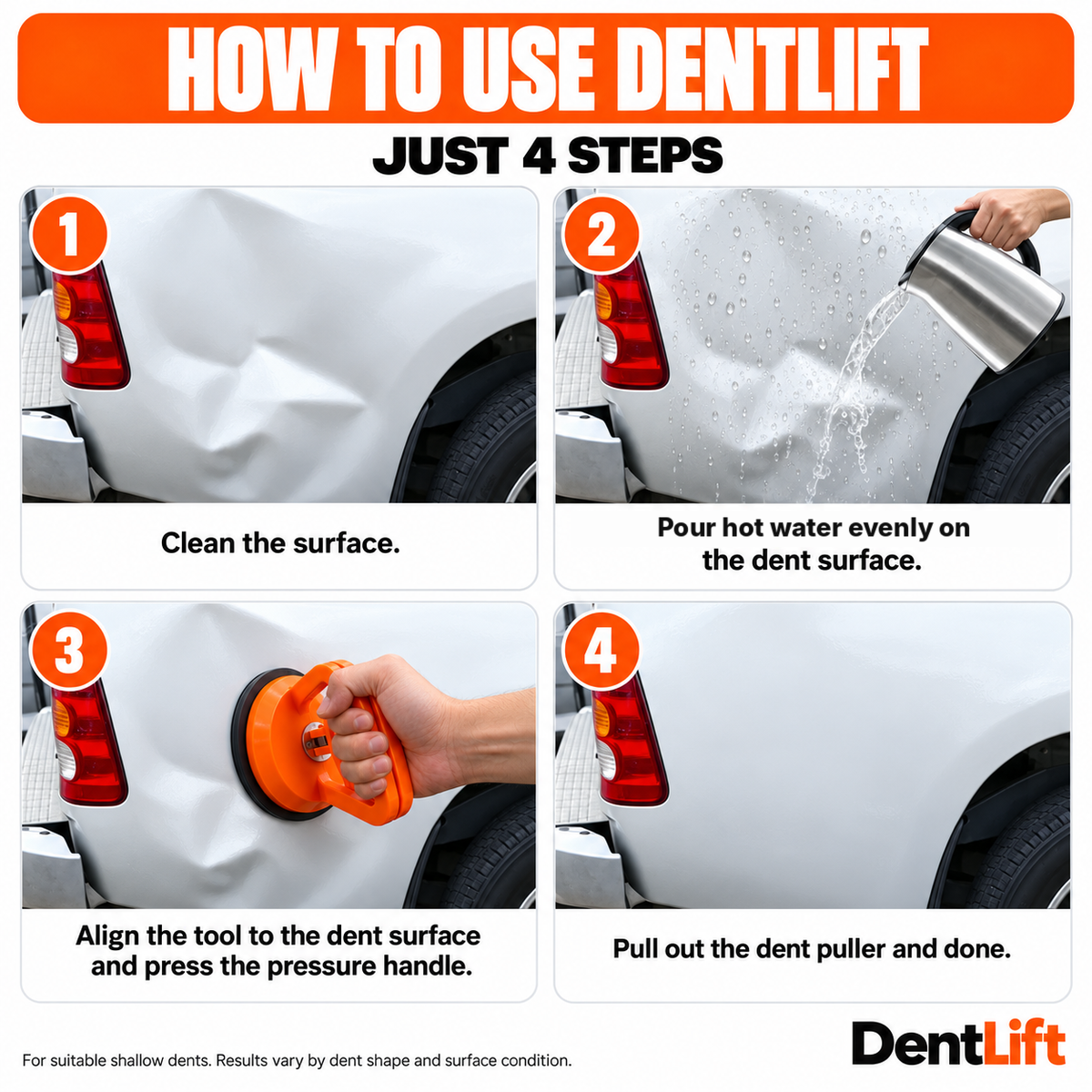 HOW TO USE DENTLIFT

JUST 4 STEPS

1

Clean the surface.

2

Pour hot water evenly on the dent surface.

3

Align the tool to the dent surface and press the pressure handle.

4

Pull out the dent puller and done.

For suitable shallow dents. Results vary by dent shape and surface condition.

DentLift